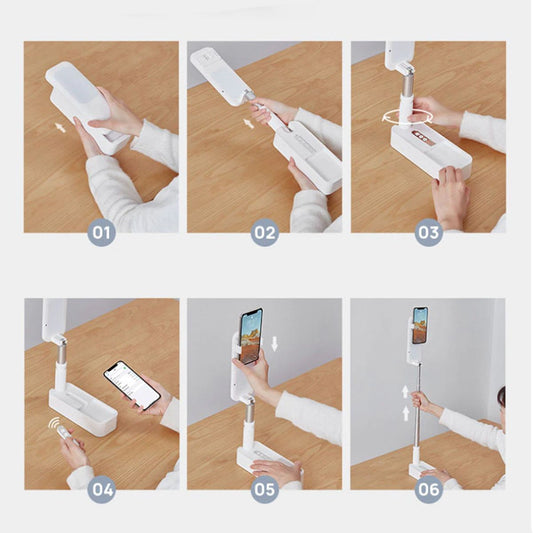 01

02

03

04

05

06